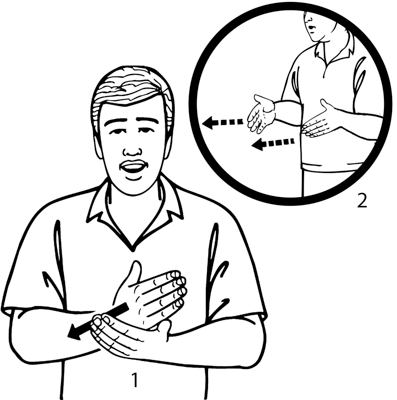 2

1