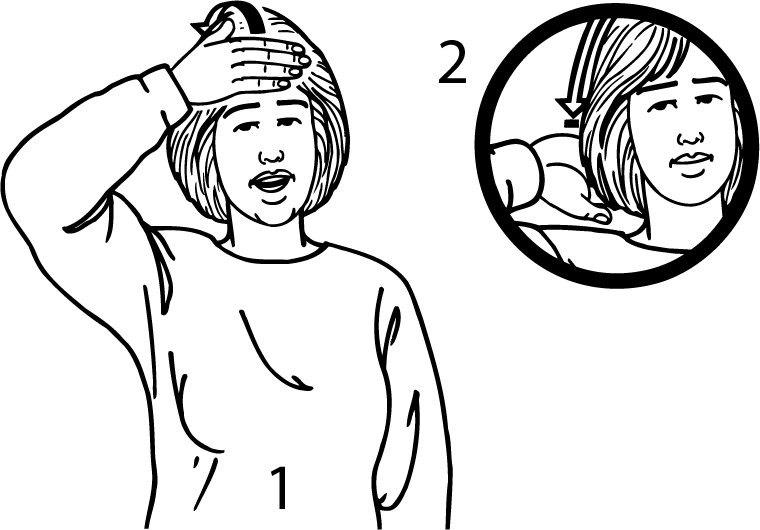 2

1