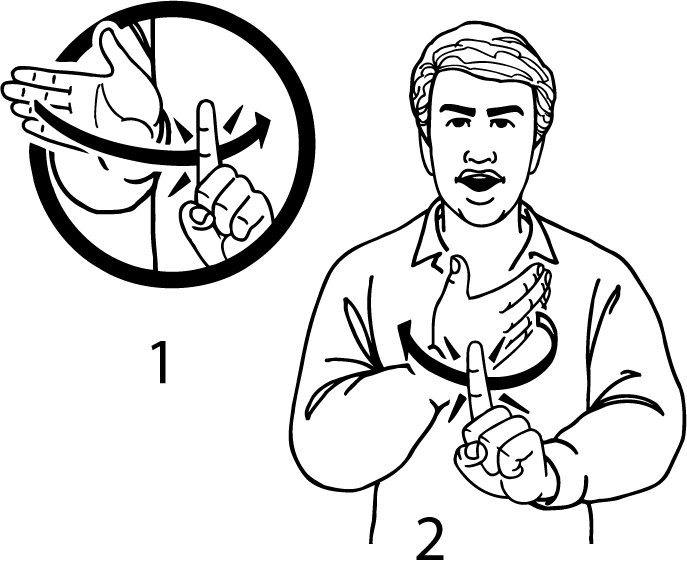 1

2