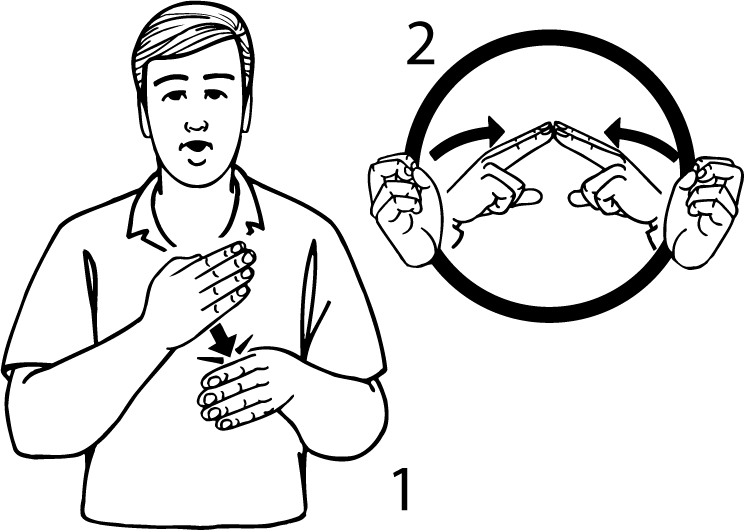 2

1