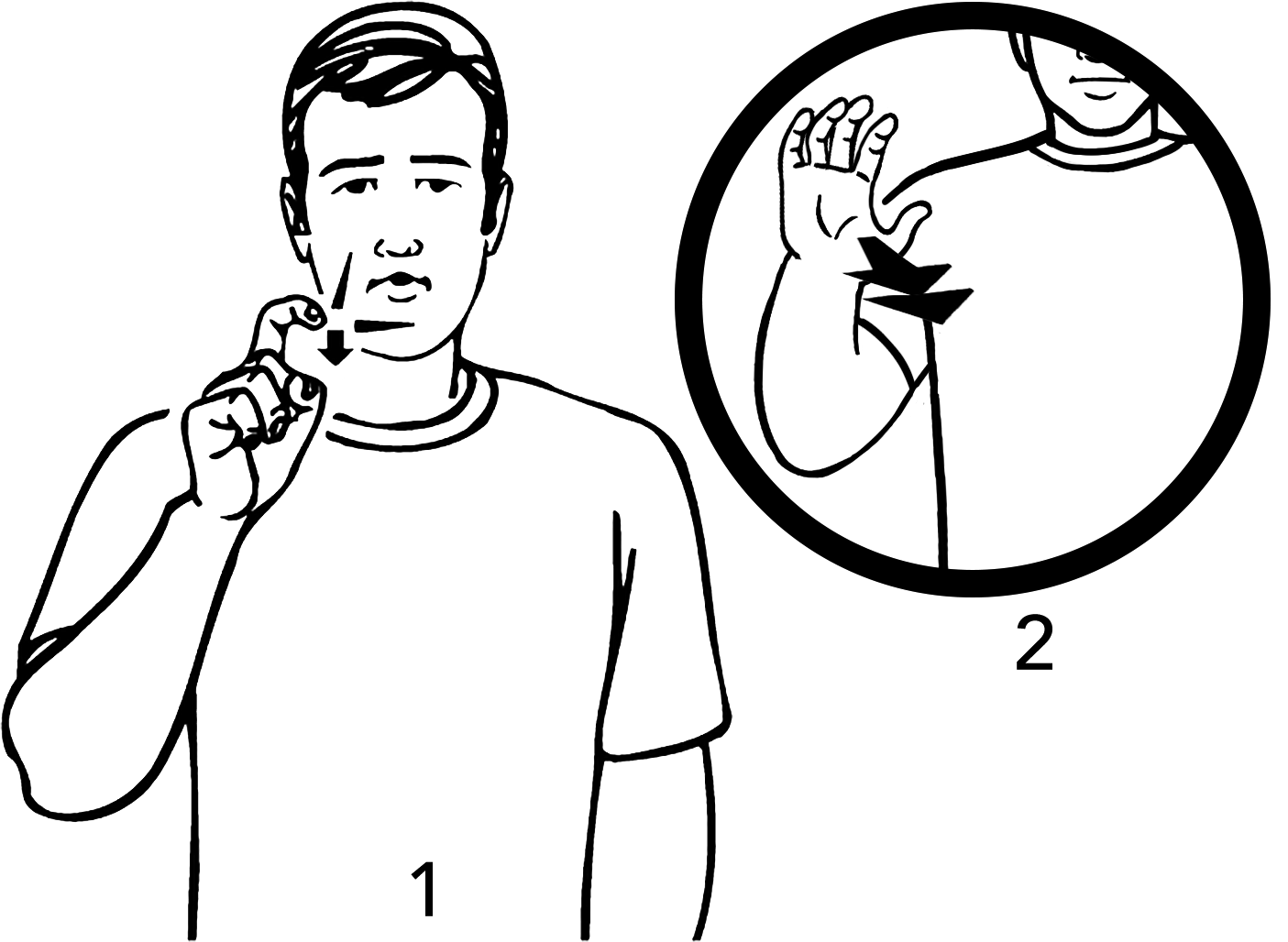 1

2