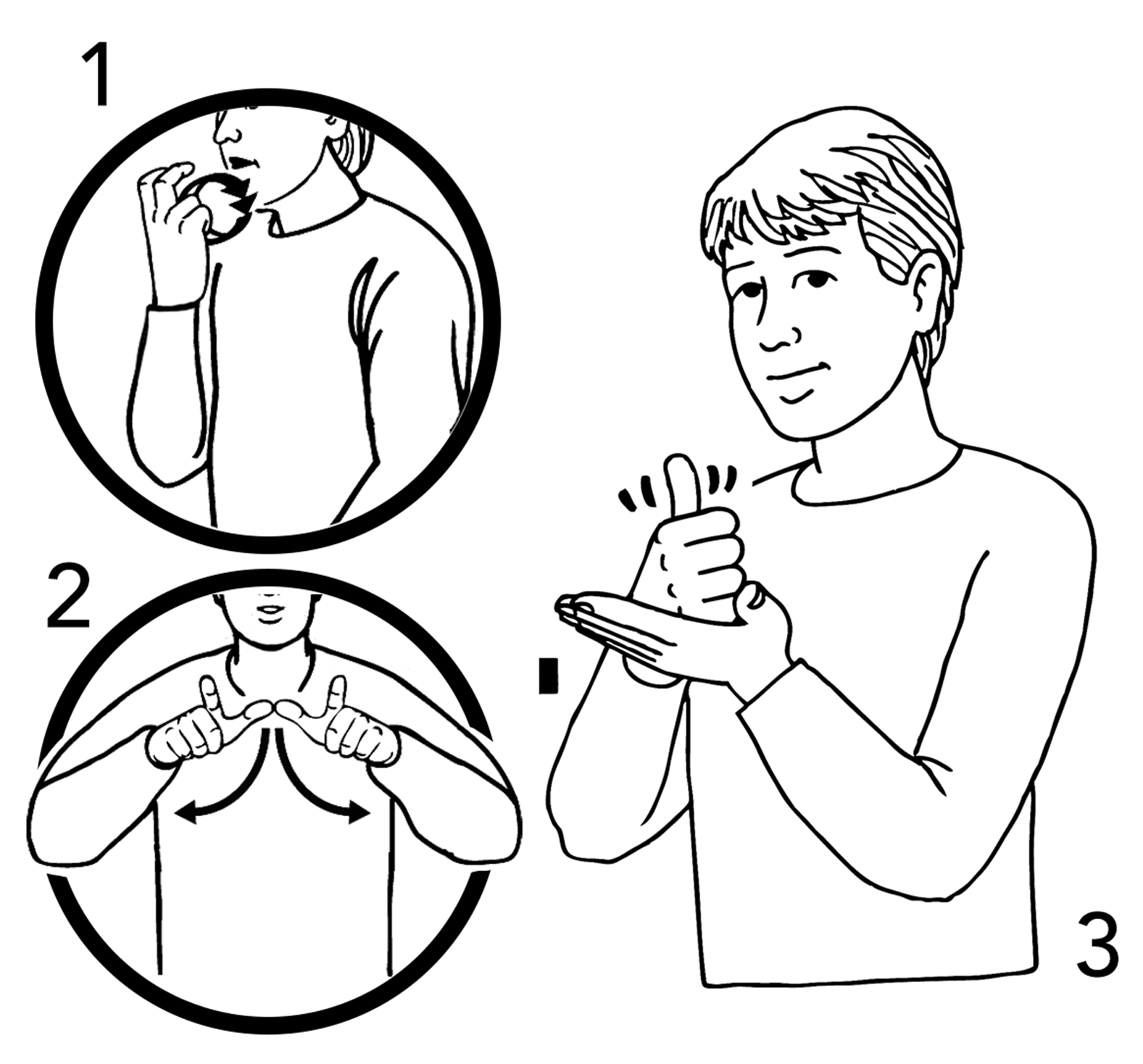 1

2

3