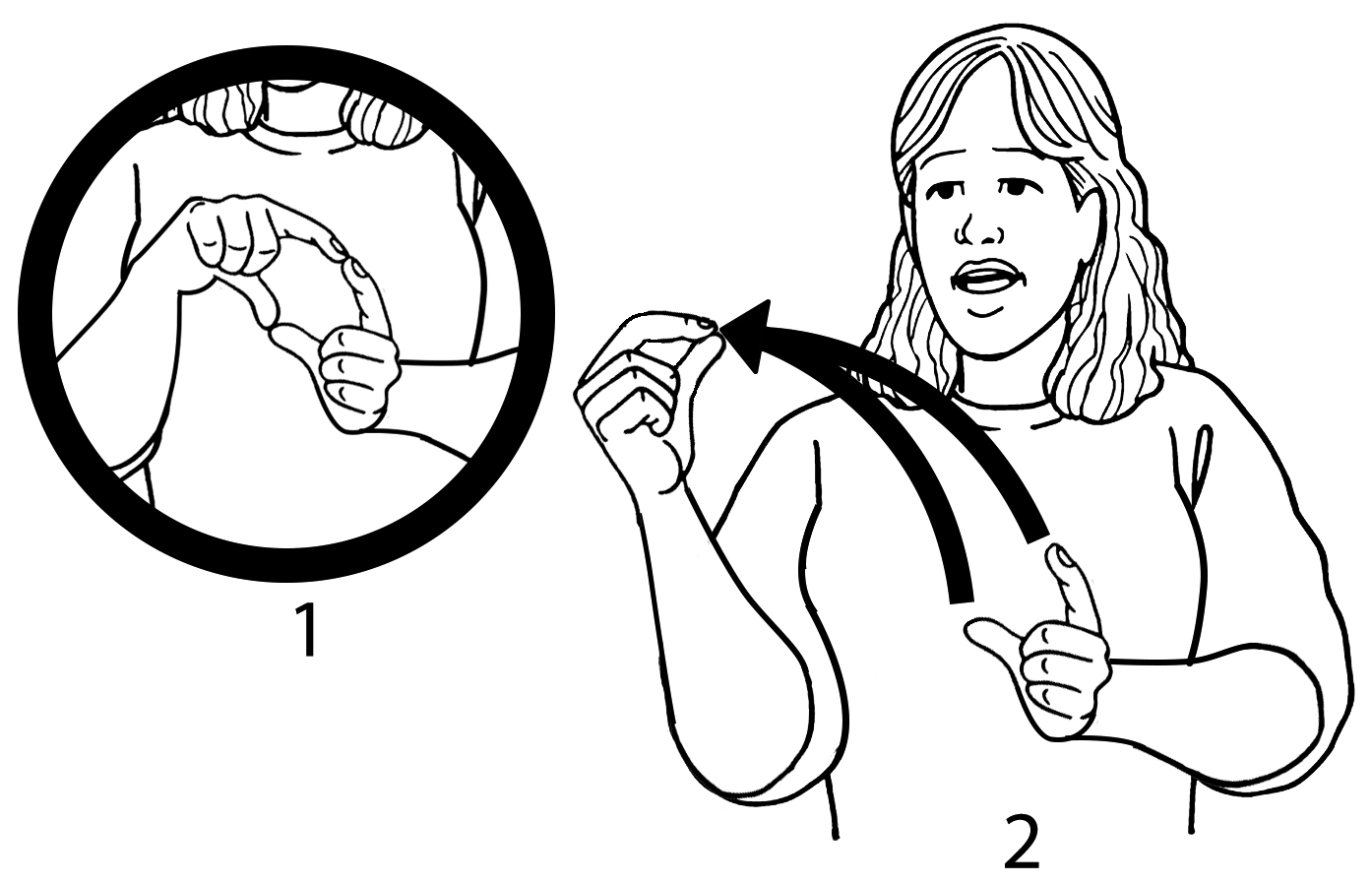 1

2