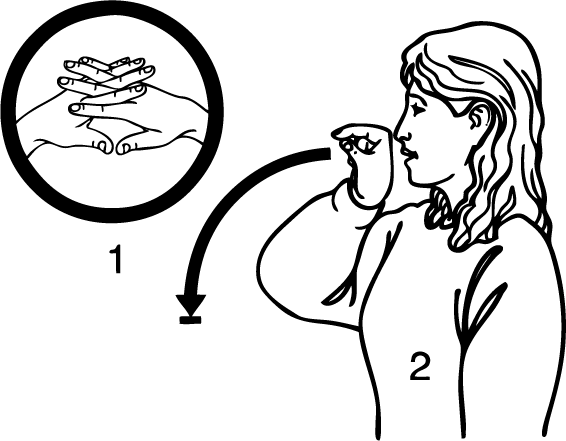 1

2