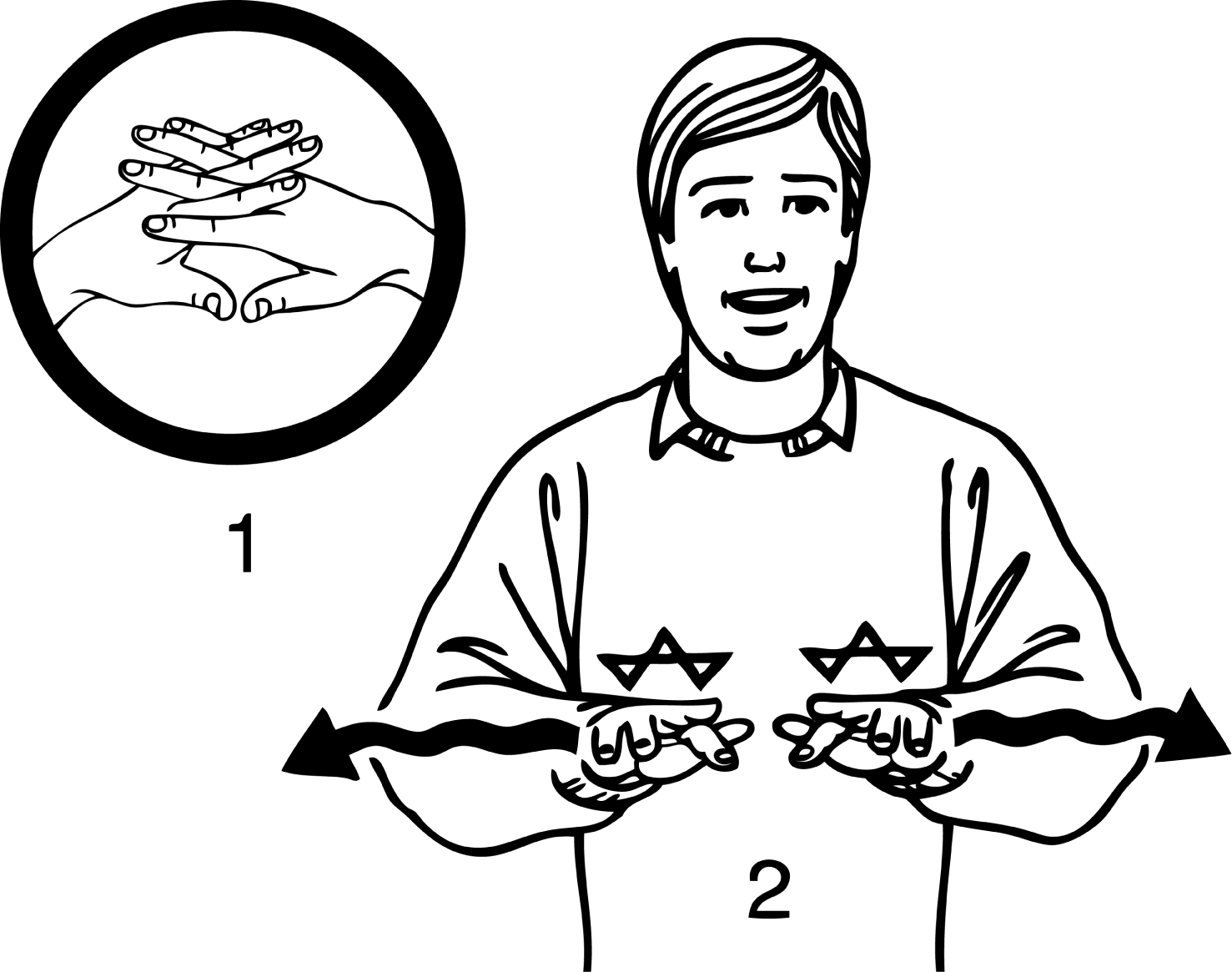 1

2