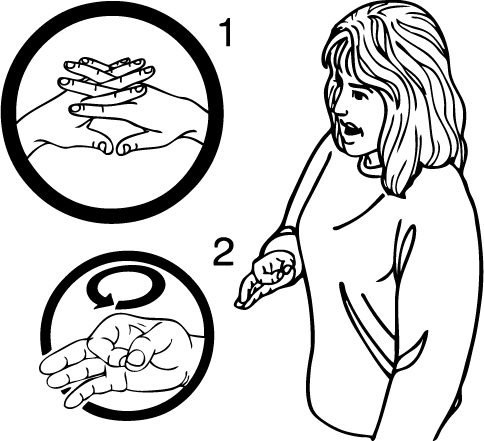 1

2