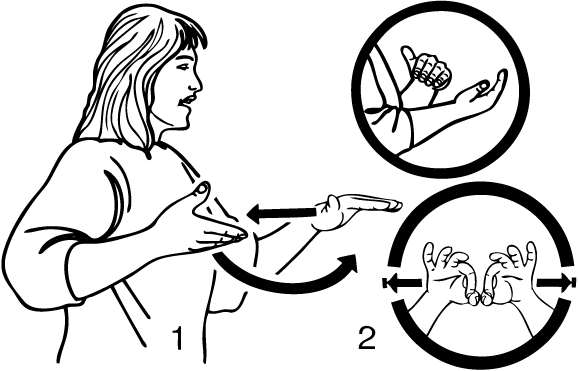 1

2