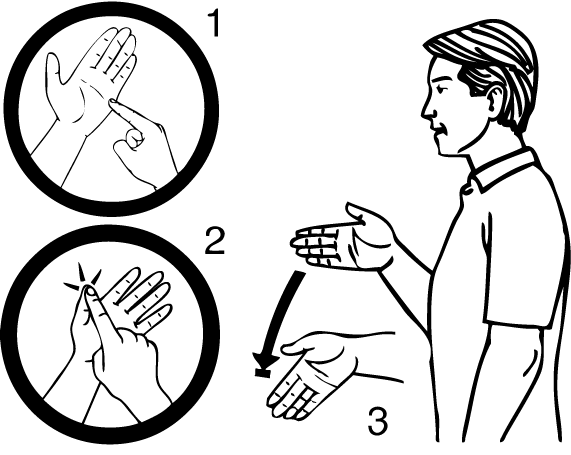 1

2

3