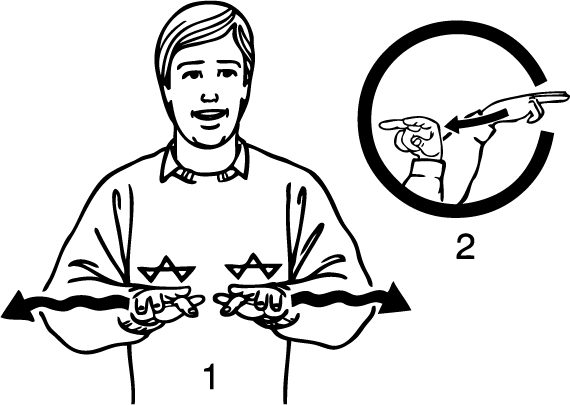 2

1