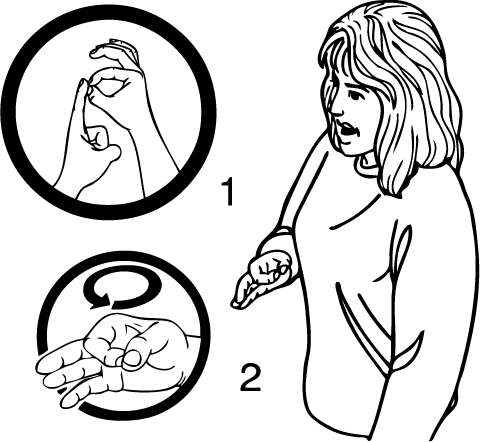 1

2