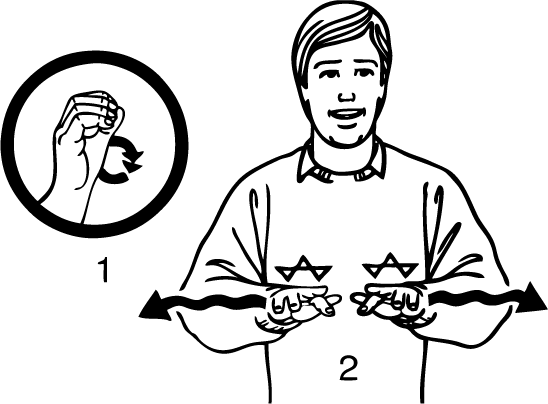 1

2