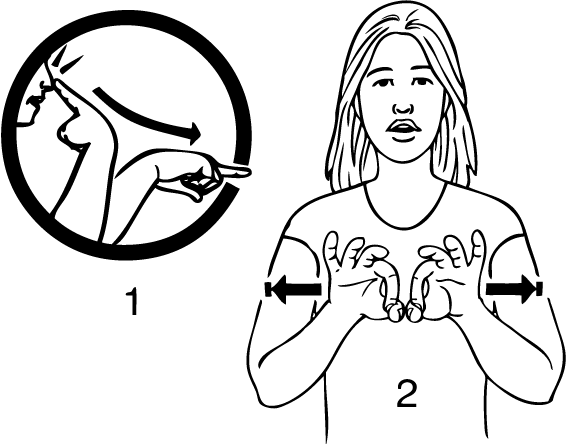 1

2