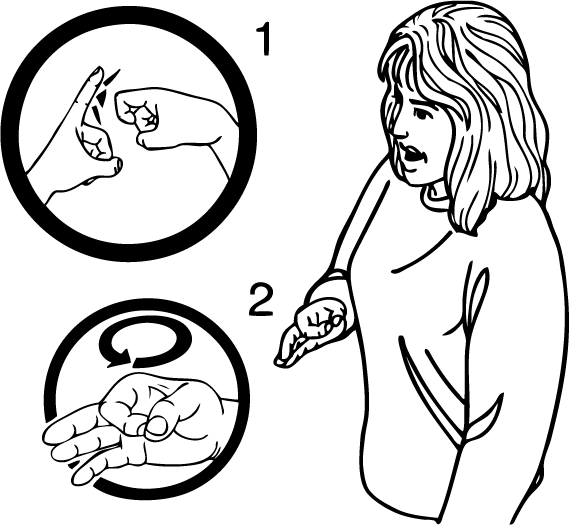 1

2