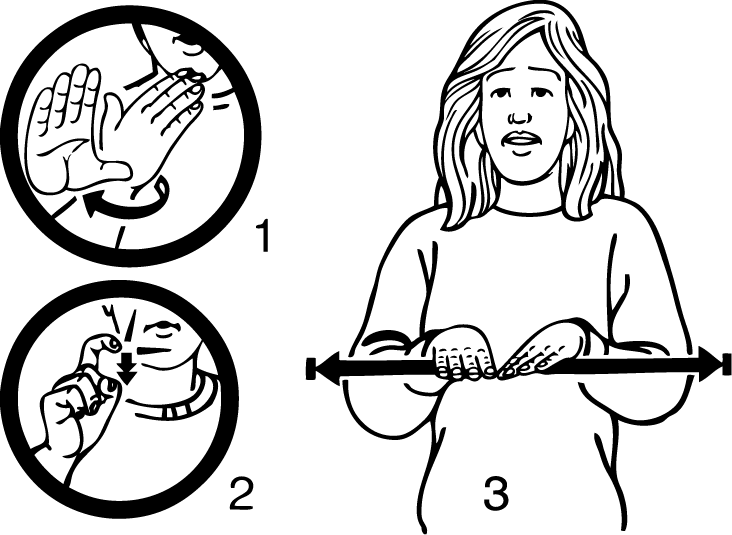 1

2

3