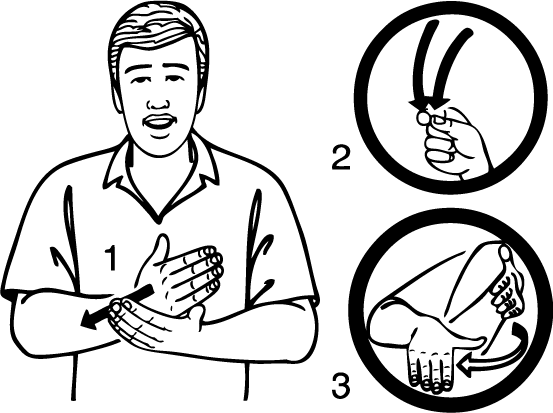 1
2
3