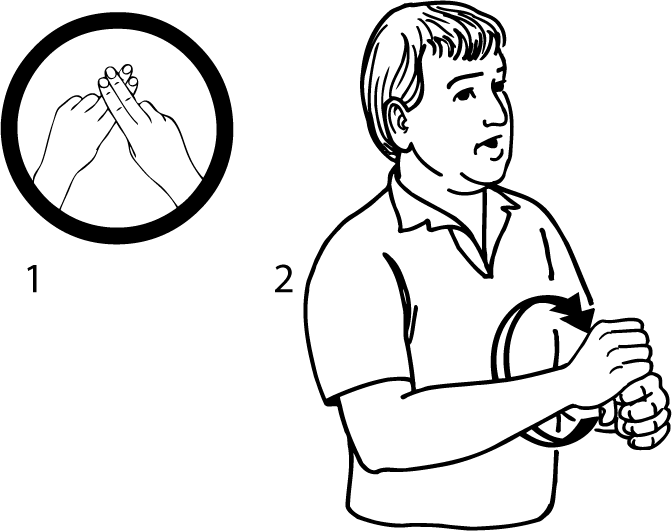 1

2