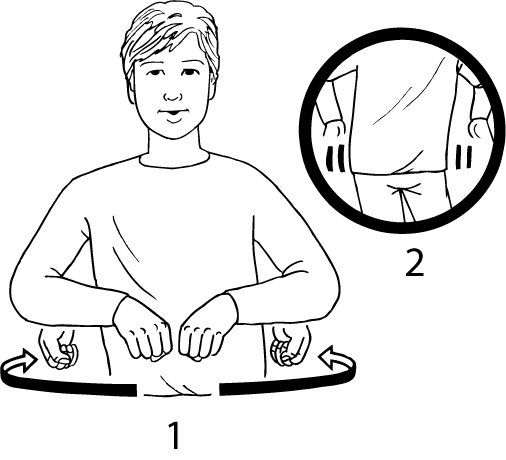 2

1