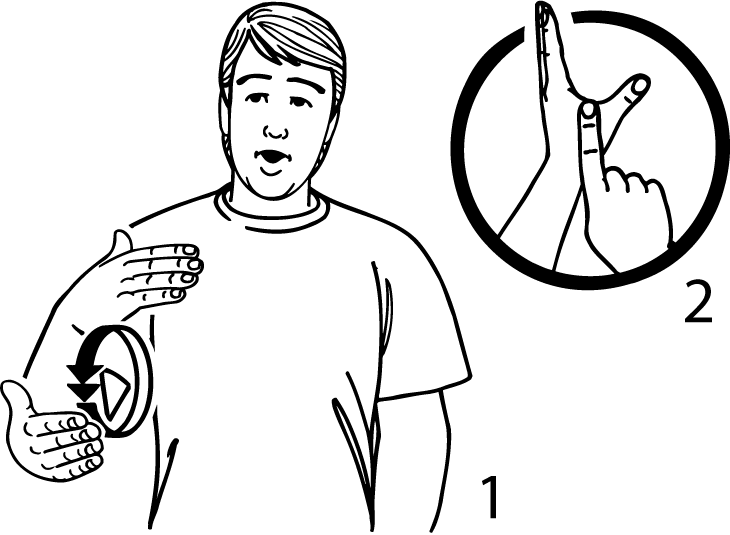 2

1