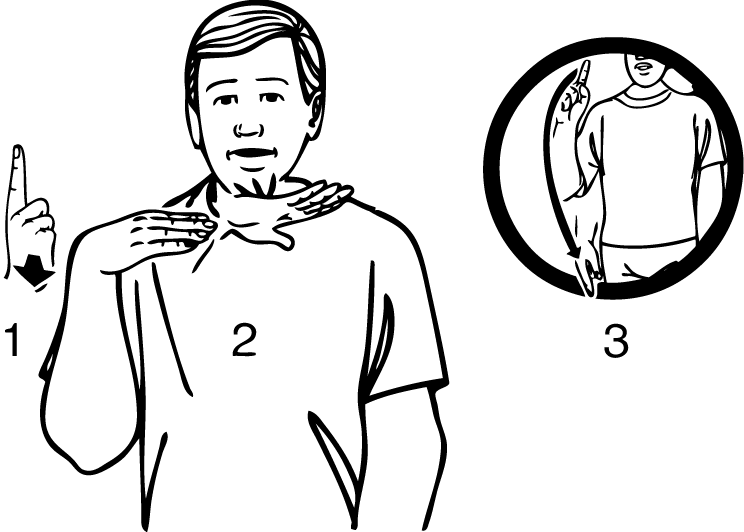 1

2

3