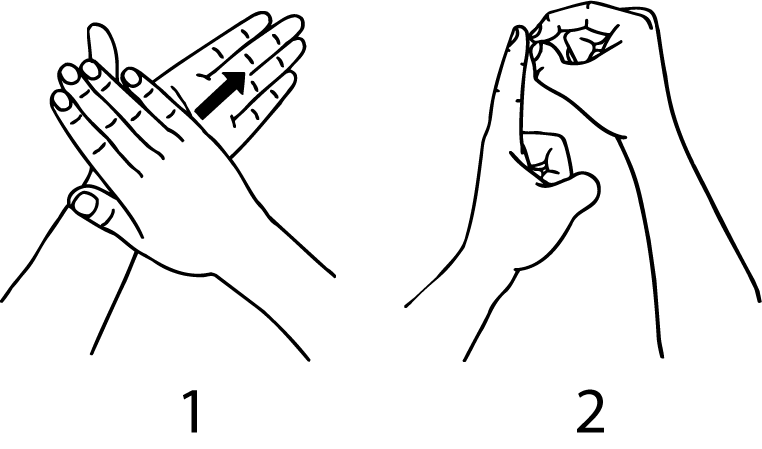 1

2