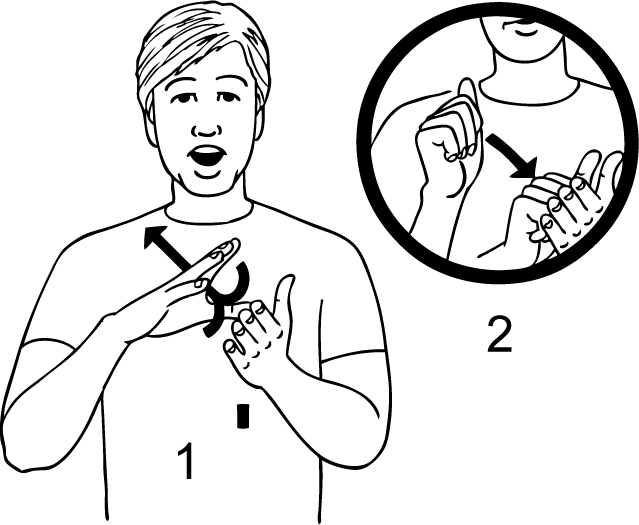 1

2