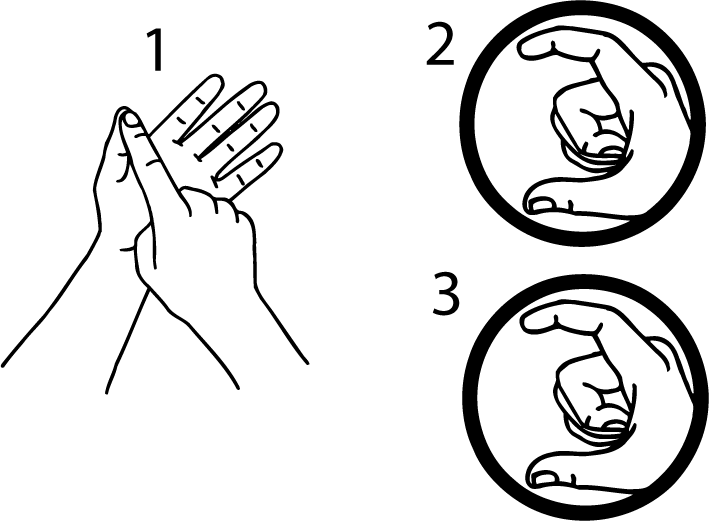 1

2

3