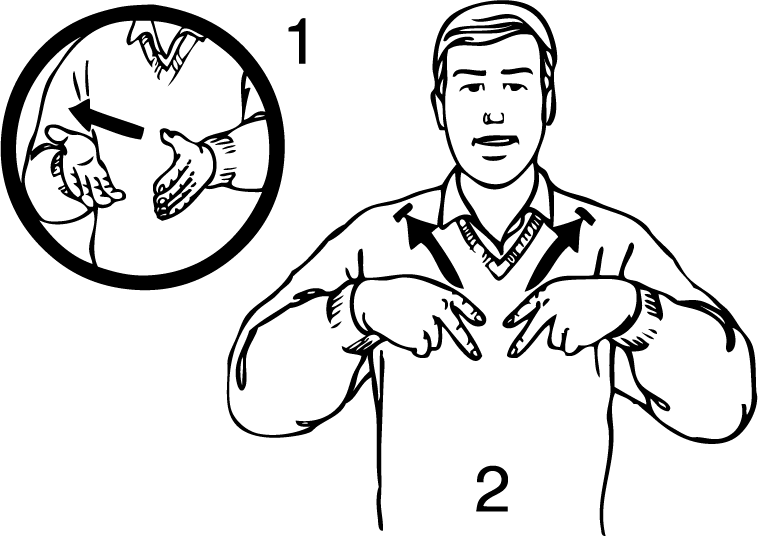 1

2