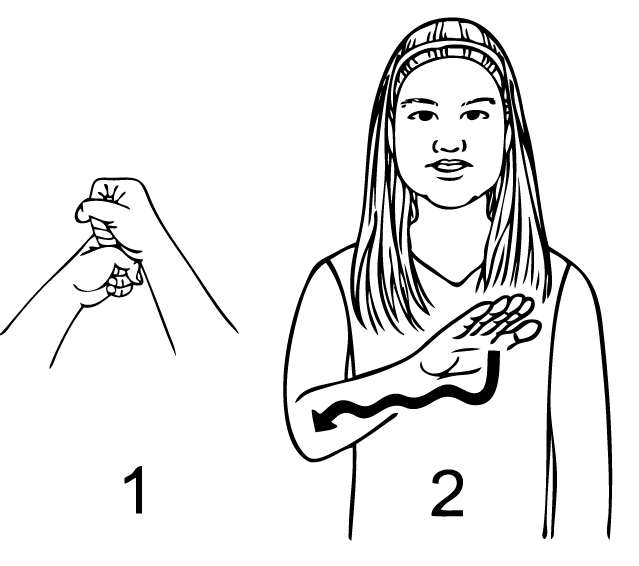 1

2