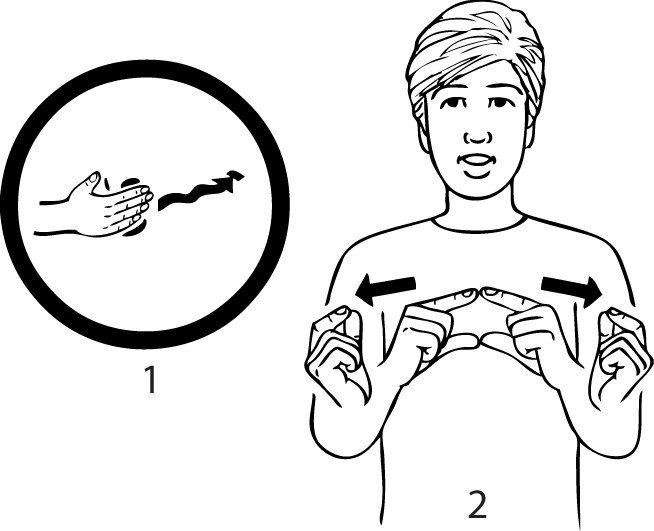 1

2