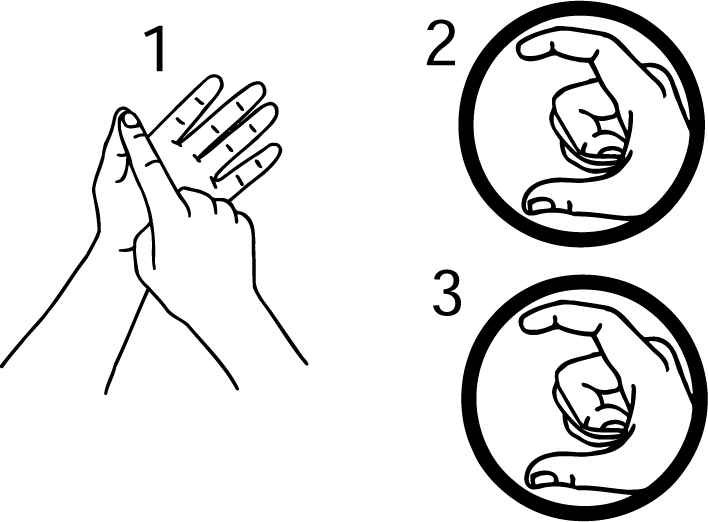 1

2

3