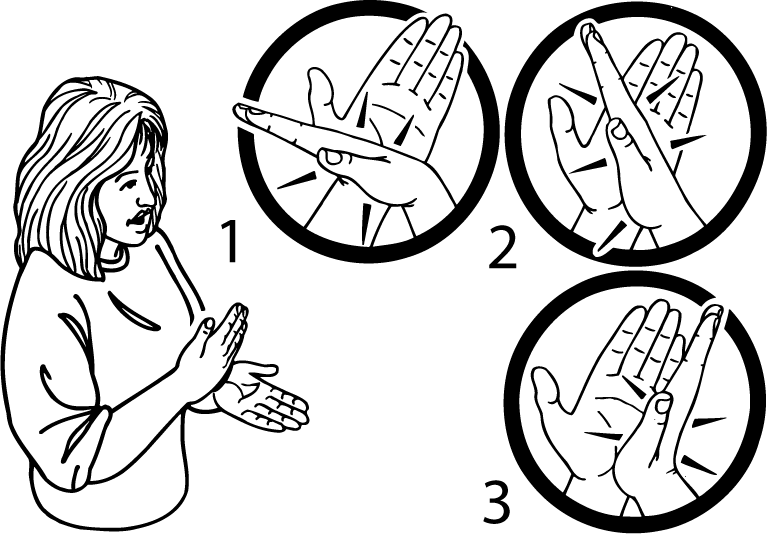 1
2
3