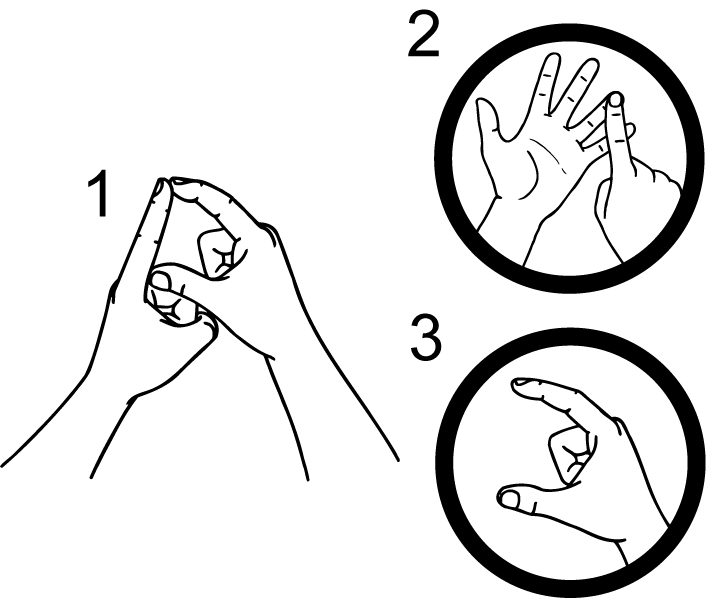 1

2

3