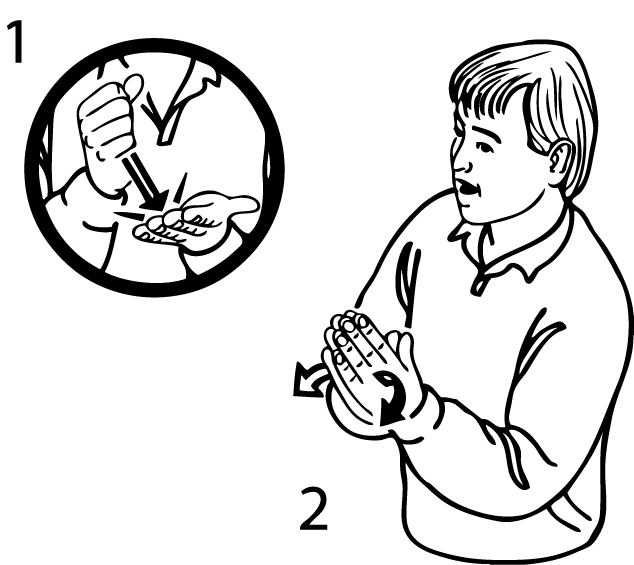 1

2