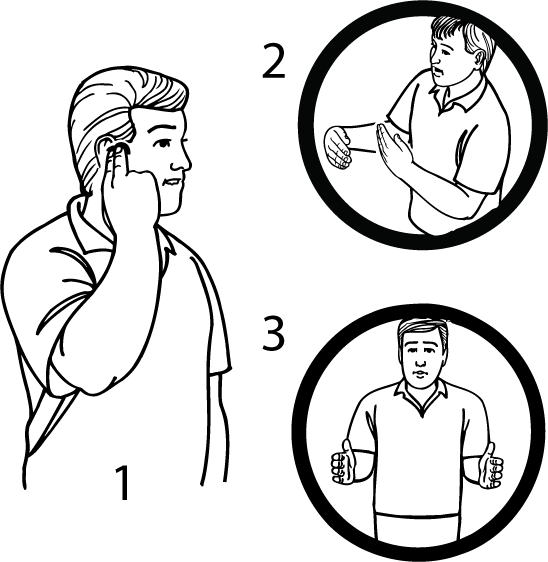 2

3

1