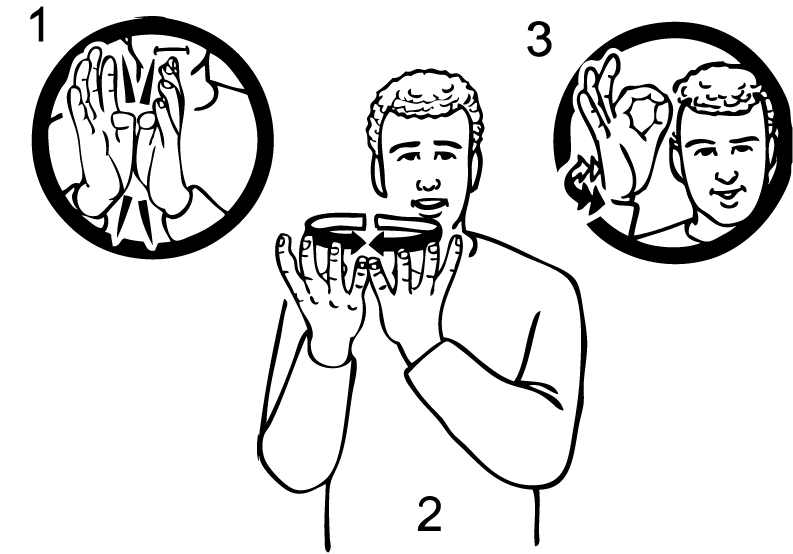 1

3

2