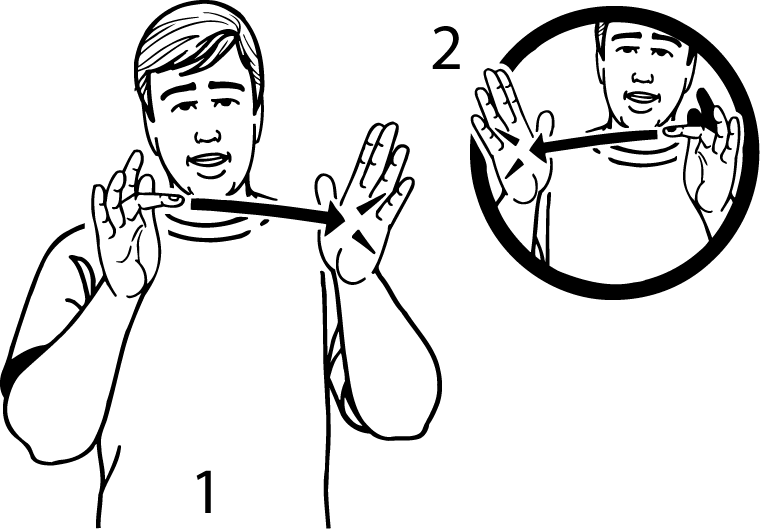 2

1