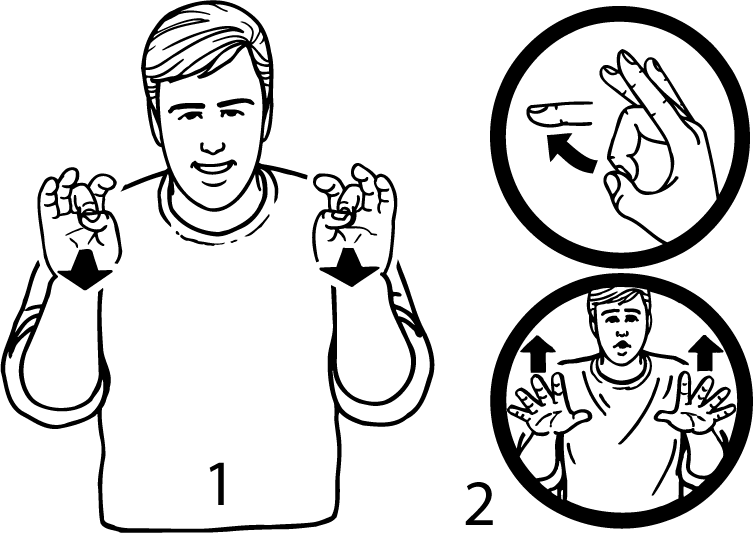 1

2