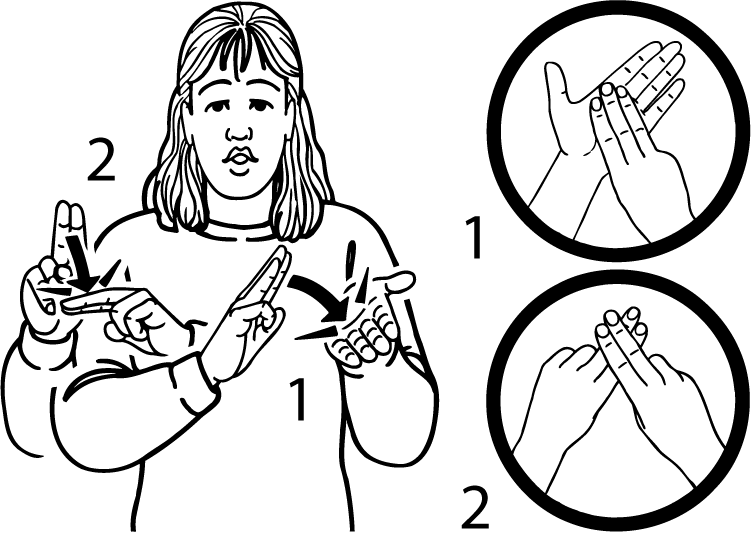 2
1
1
2