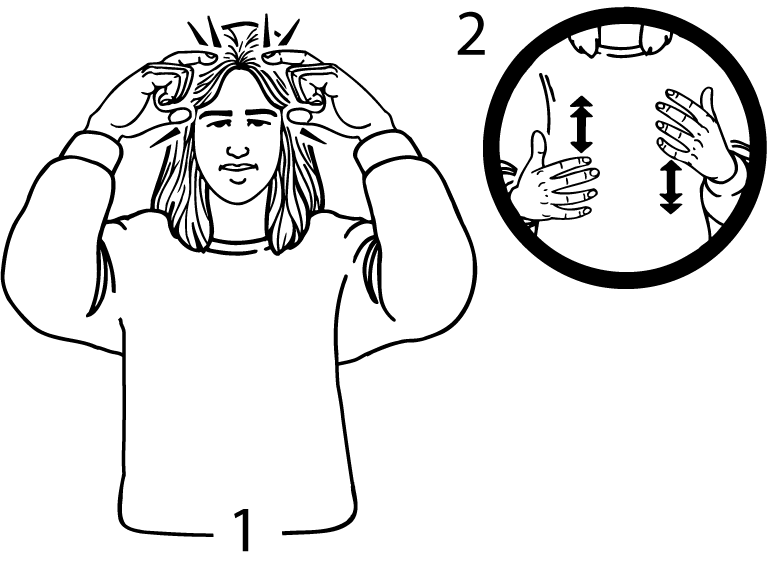 2

1