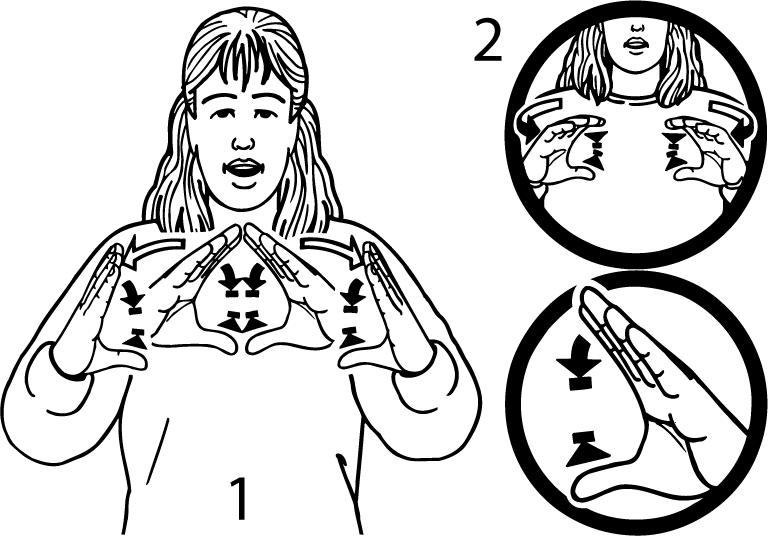 2

1