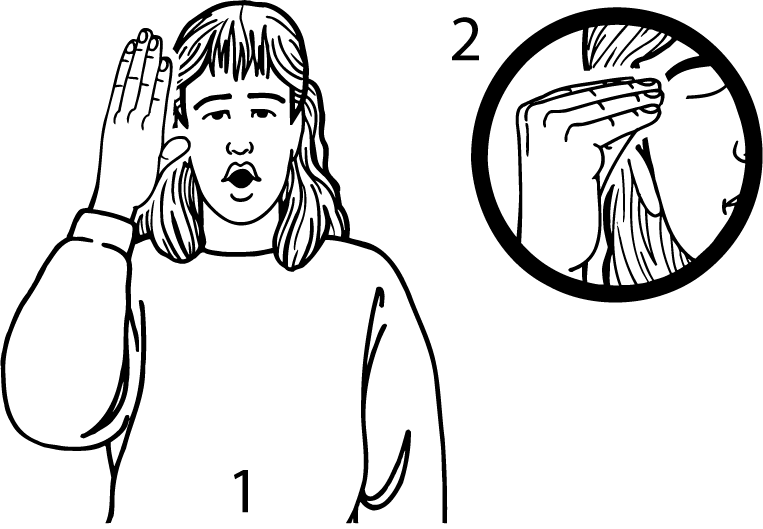 2

1