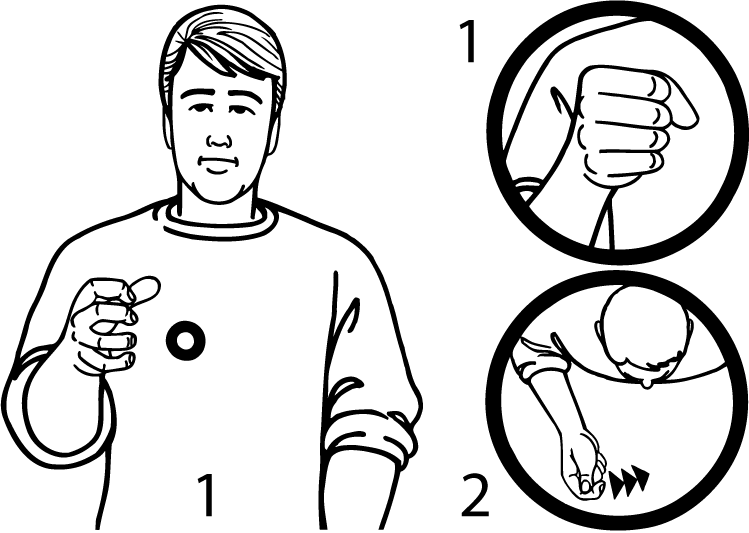 1
1
2