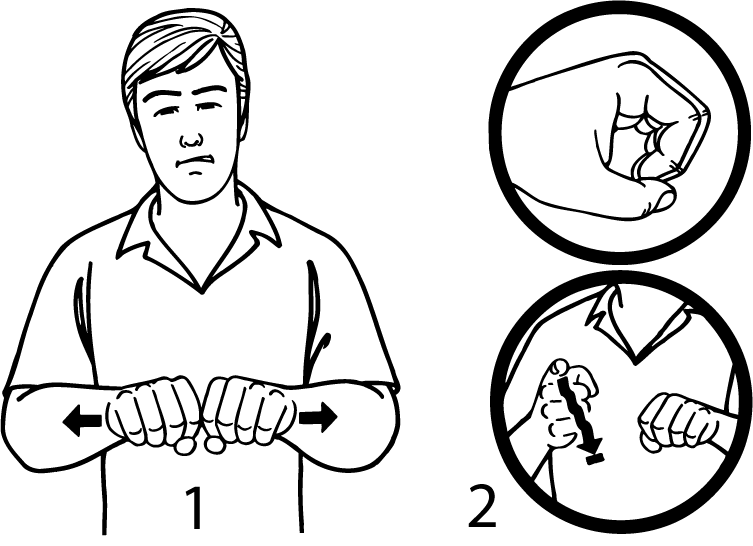 1

2