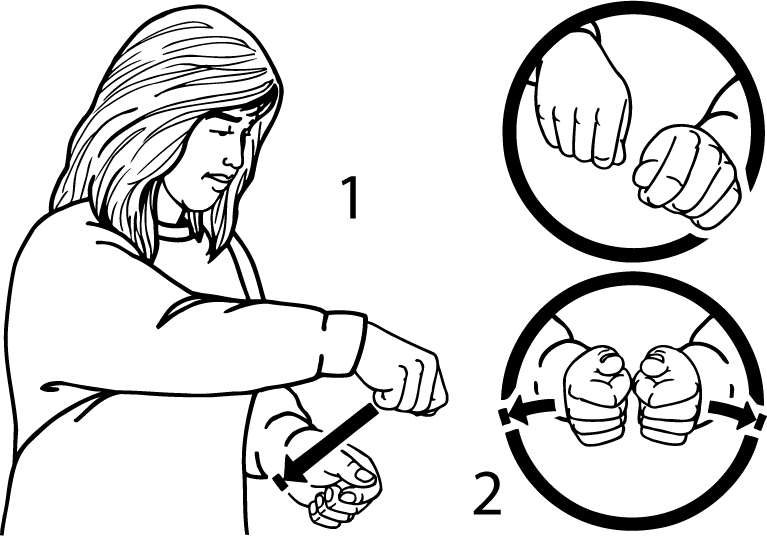 1

2