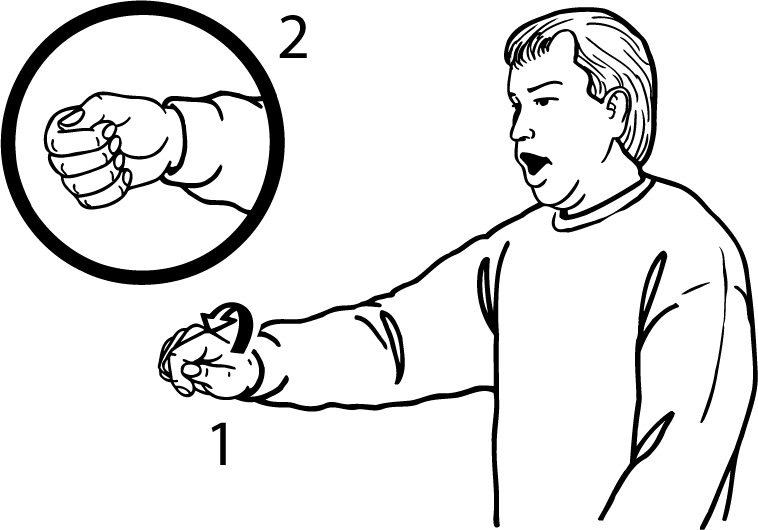 2

1