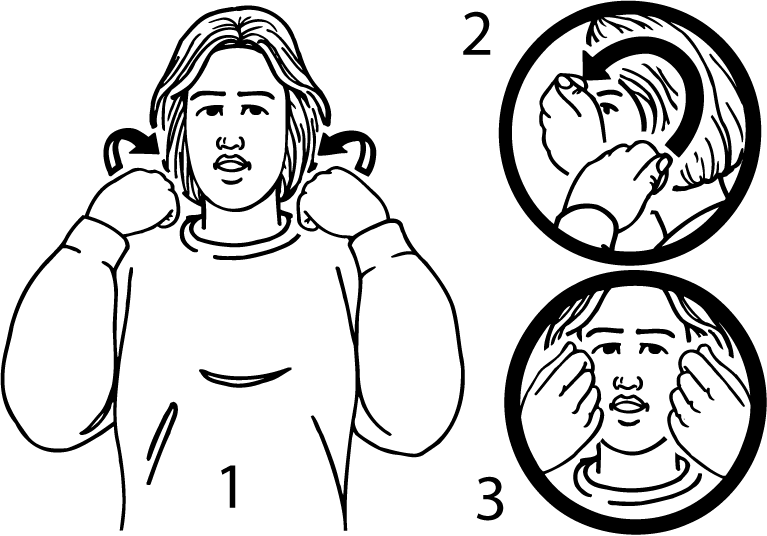 2

1

3