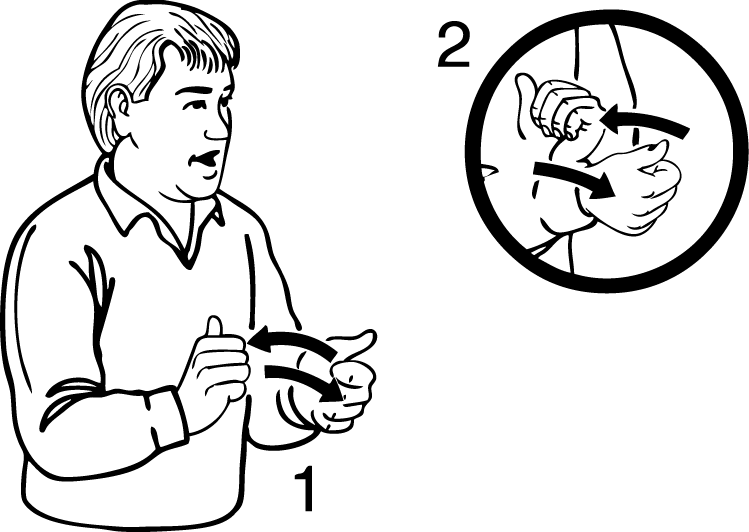 2

1