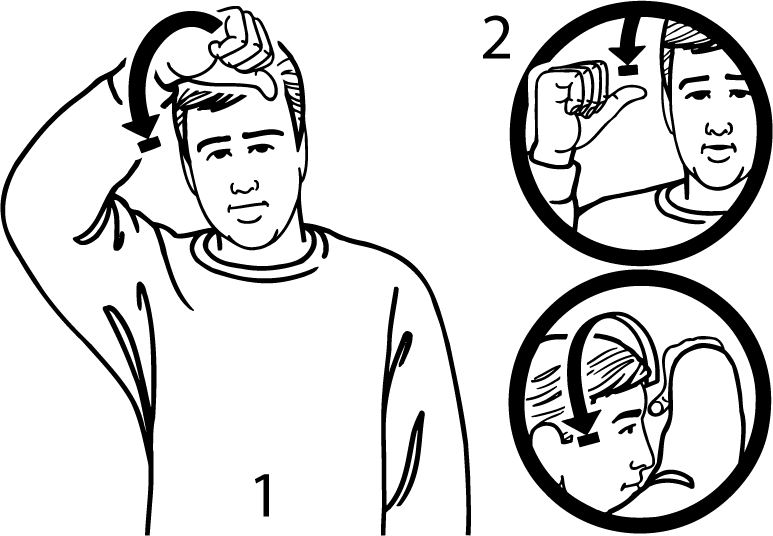 2

1