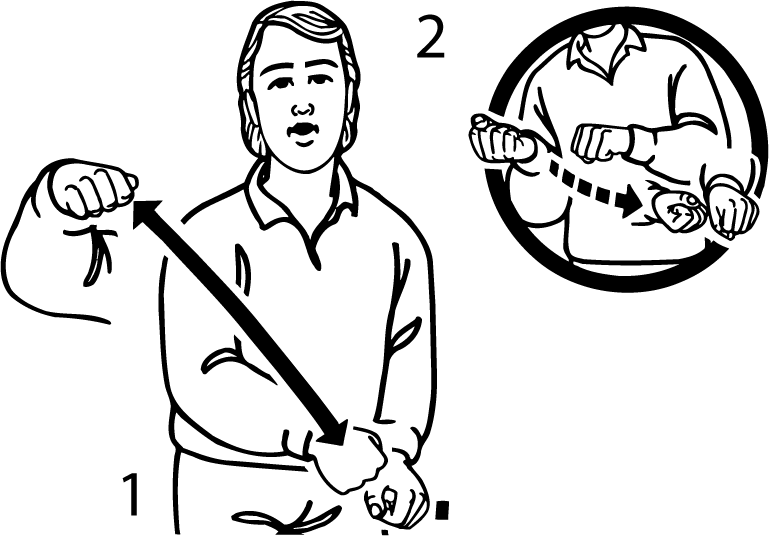 2

1