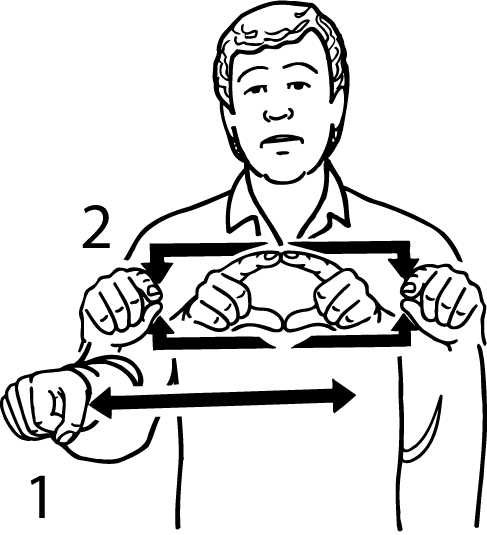 2

1